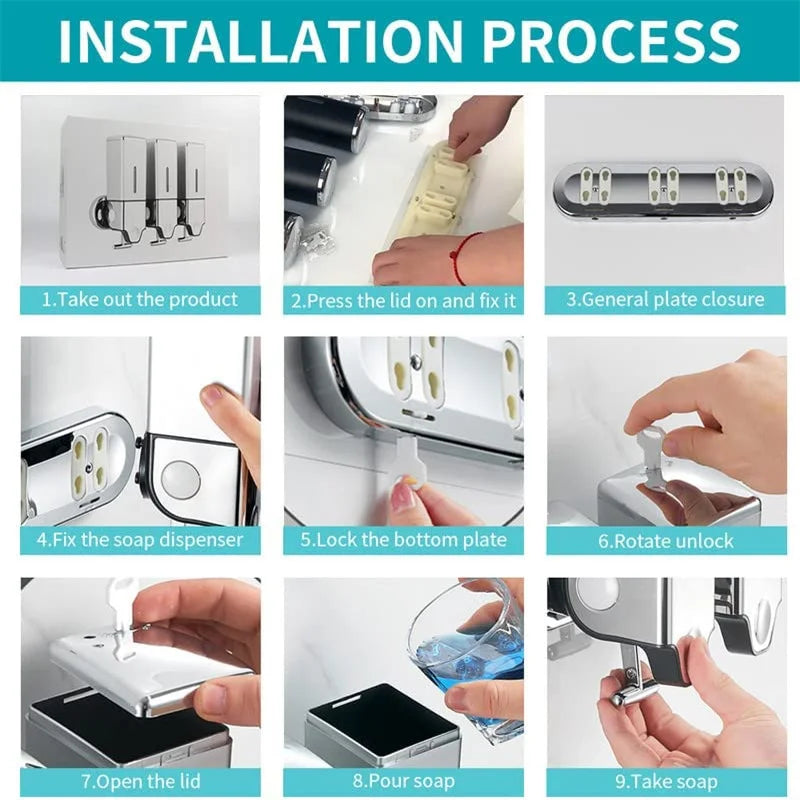 INSTALLATION PROCESS

1.Take out the product

2.Press the lid on and fix it

3.General plate closure

4.Fix the soap dispenser

5.Lock the bottom plate

6.Rotate unlock

7.Open the lid

8.Pour soap

9.Take soap