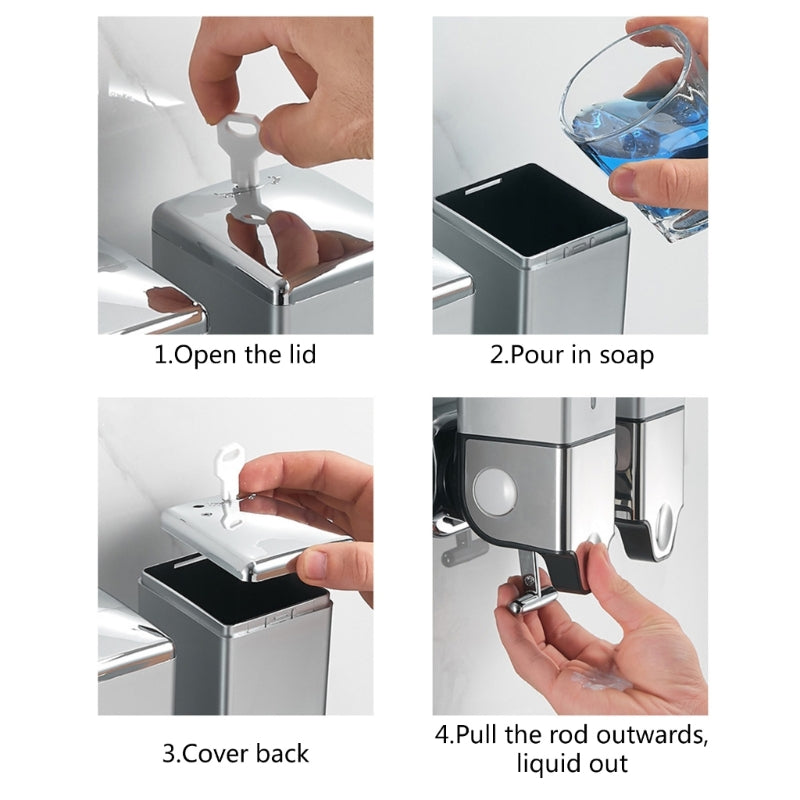 1.Open the lid

2.Pour in soap

3.Cover back

4.Pull the rod outwards, liquid out